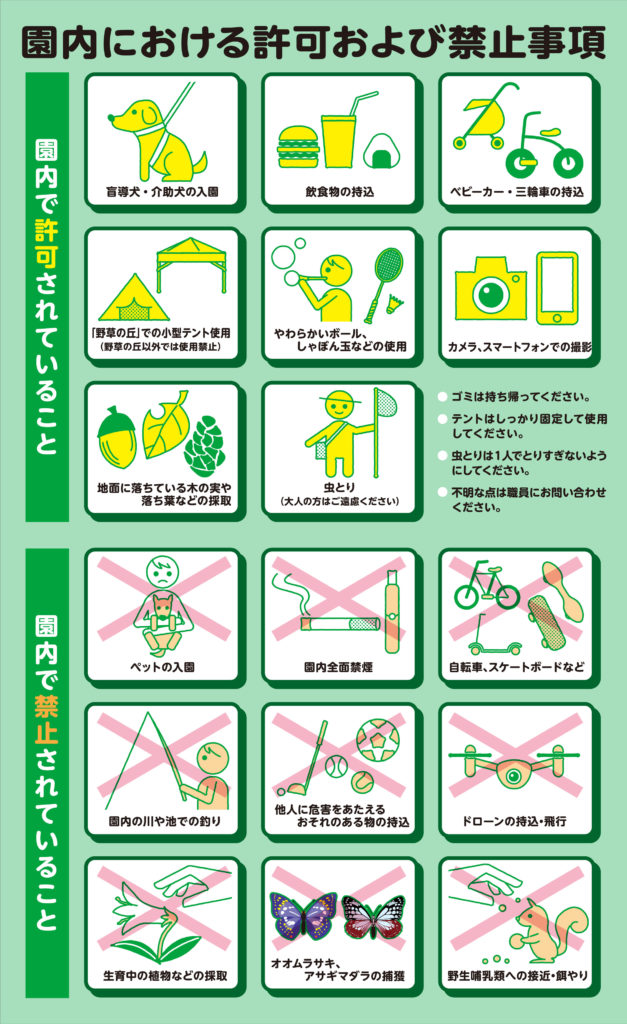 園内における許可および禁止事項

園内で許可されていること

盲導犬・介助犬の入園

飲食物の持込

ベビーカー・三輪車の持込

「野草の丘」での小型テント使用
（野草の丘以外では使用禁止）

やわらかいボール、しゃぼん玉などの使用

カメラ、スマートフォンでの撮影

地面に落ちている木の実や落ち葉などの採取

虫とり
（大人の方はご遠慮ください）

● ゴミは持ち帰ってください。
● テントはしっかり固定して使用してください。
● 虫とりは1人でとりすぎないようにしてください。
● 不明な点は職員にお問い合わせください。

園内で禁止されていること

ペットの入園

園内全面禁煙

自転車、スケートボードなど

園内の川や池での釣り

他人に危害をあたえるおそれのある物の持込

ドローンの持込・飛行

生育中の植物などの採取

オオムラサキ、アサギマダラの捕獲

野生哺乳類への接近・餌やり